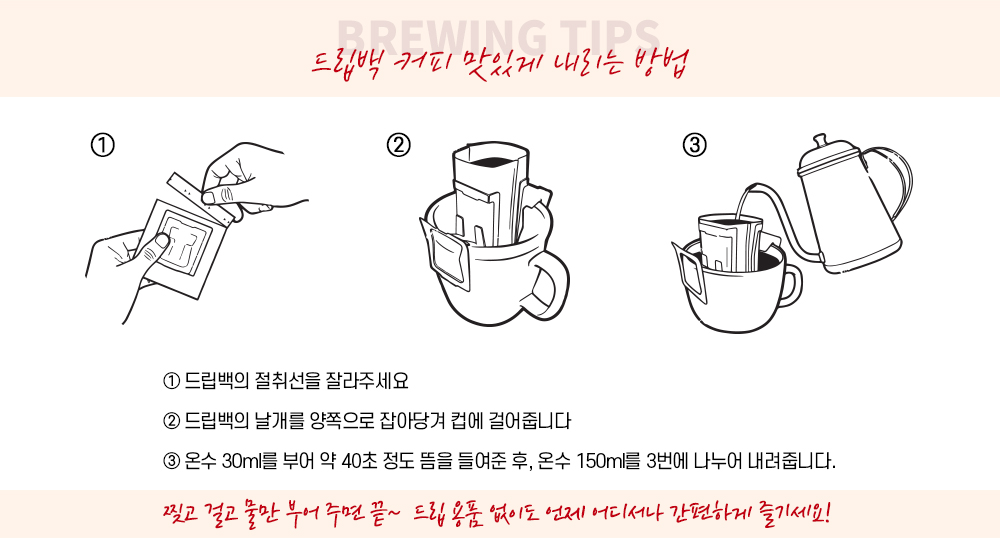 BREWING TIPS
드립백 커피 맛있게 내리는 방법

①

②

③

① 드립백의 절취선을 잘라주세요

② 드립백의 날개를 양쪽으로 잡아당겨 컵에 걸어줍니다

③ 온수 30ml를 부어 약 40초 정도 뜸을 들여준 후, 온수 150ml를 3번에 나누어 내려줍니다.

찢고 걸고 물만 부어 주면 끝~ 드립 용품 없이도 언제 어디서나 간편하게 즐기세요!